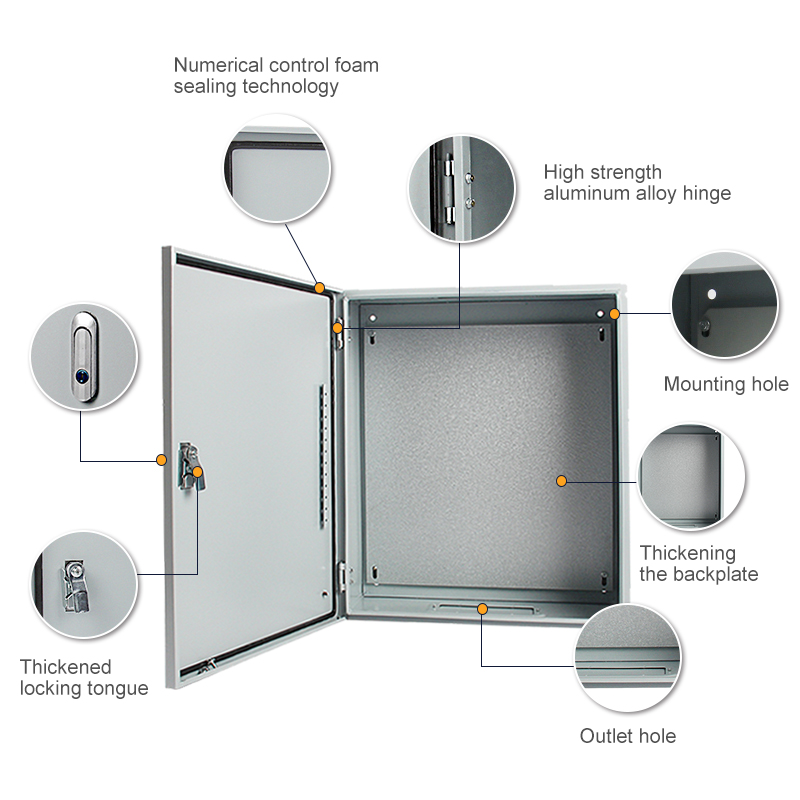 Numerical control foam sealing technology

High strength aluminum alloy hinge

Mounting hole

Thickening the backplate

Thickened locking tongue

Outlet hole